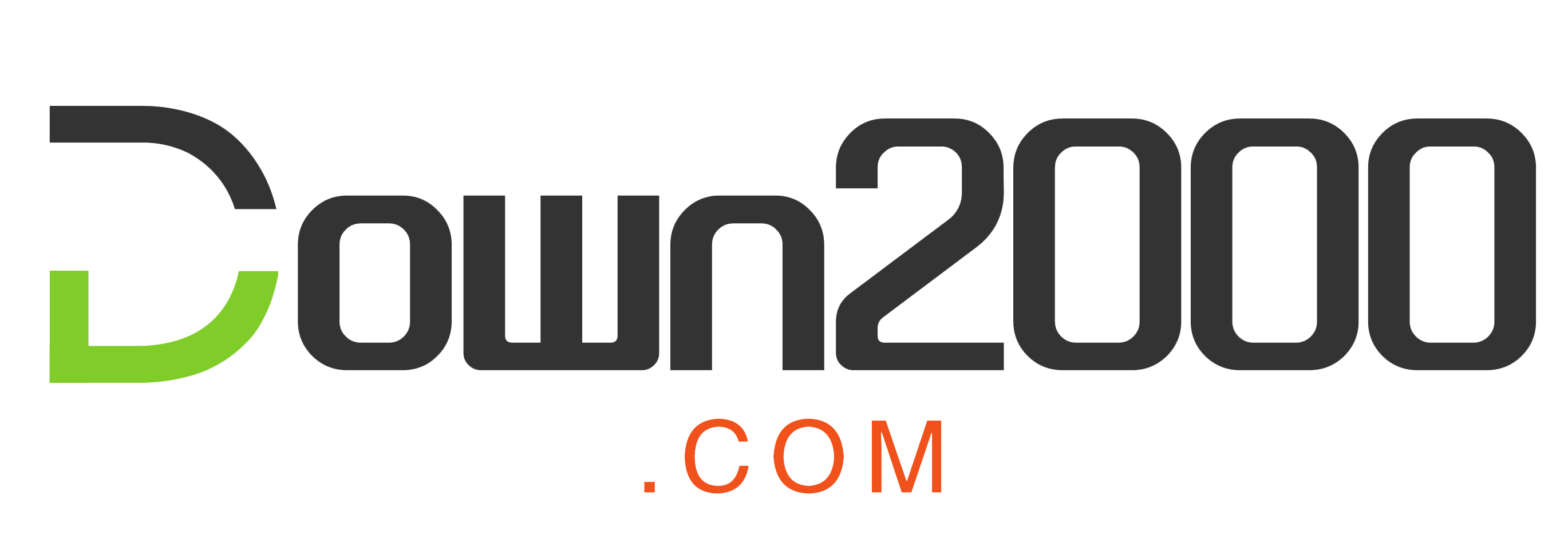 Down2000
.COM